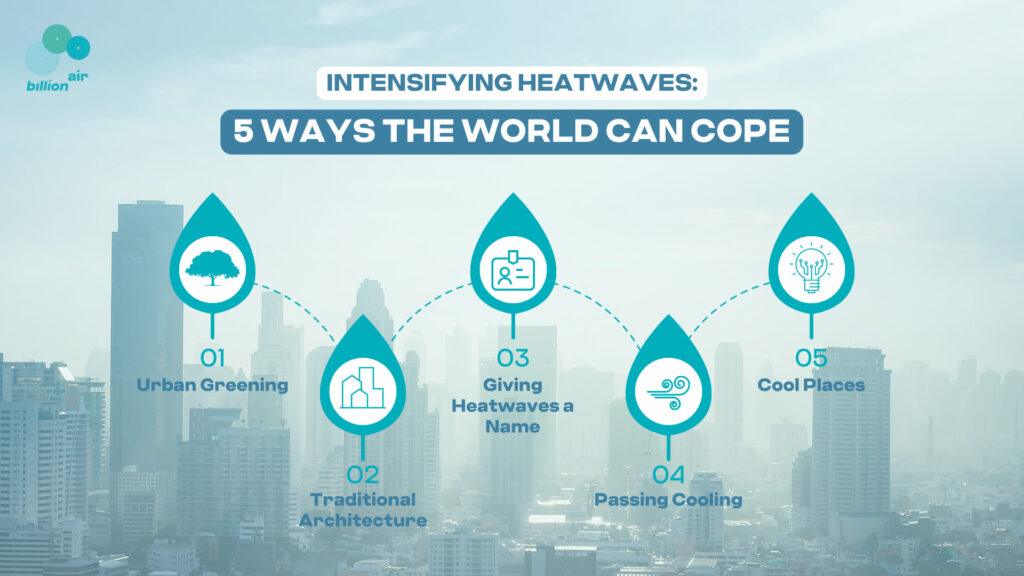 billion air

INTENSIFYING HEATWAVES:

5 WAYS THE WORLD CAN COPE

01
Urban Greening

02
Traditional Architecture

03
Giving Heatwaves a Name

04
Passing Cooling

05
Cool Places