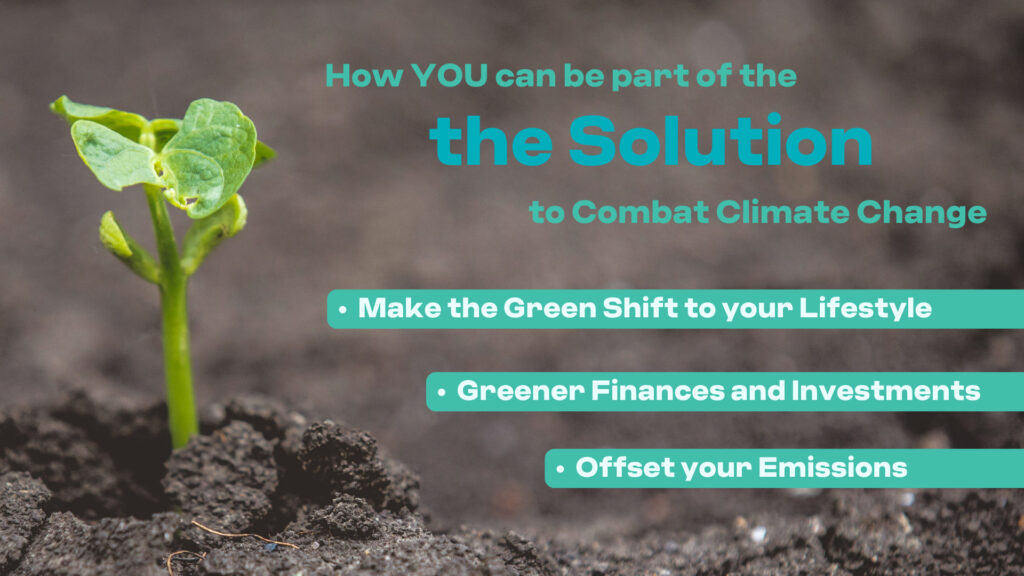 How YOU can be part of the

the Solution

to Combat Climate Change

• Make the Green Shift to your Lifestyle

• Greener Finances and Investments

• Offset your Emissions