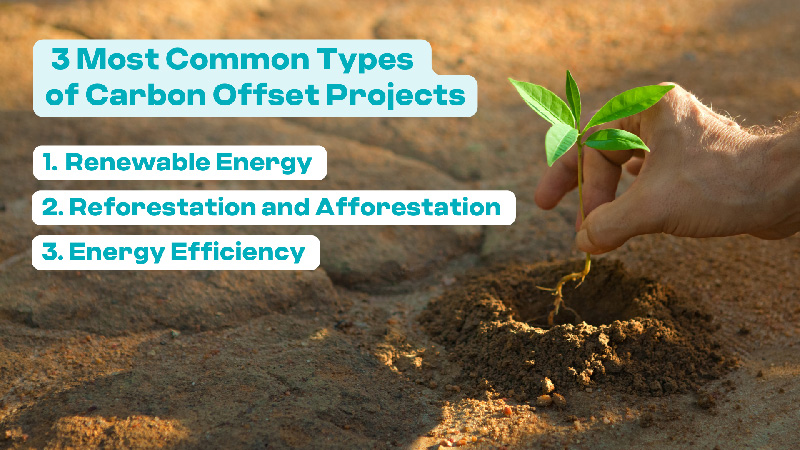 3 Most Common Types of Carbon Offset Projects

1. Renewable Energy

2. Reforestation and Afforestation

3. Energy Efficiency