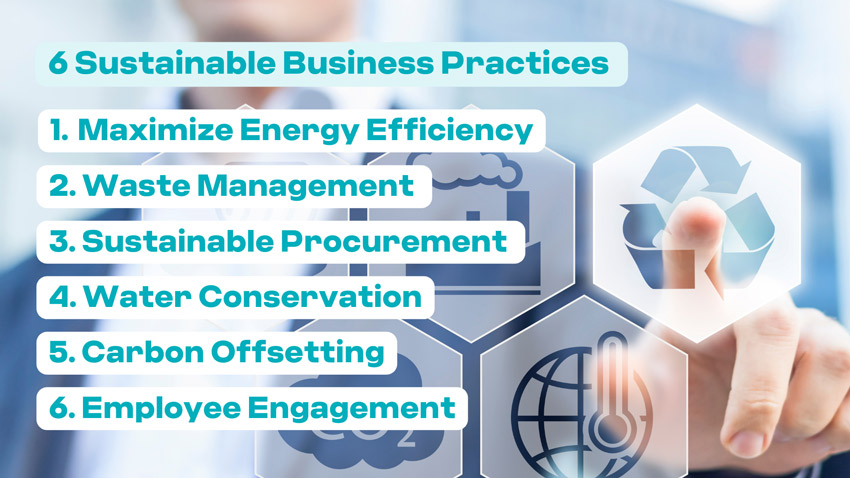 6 Sustainable Business Practices

1. Maximize Energy Efficiency

2. Waste Management

3. Sustainable Procurement

4. Water Conservation

5. Carbon Offsetting

6. Employee Engagement

$CO_2$